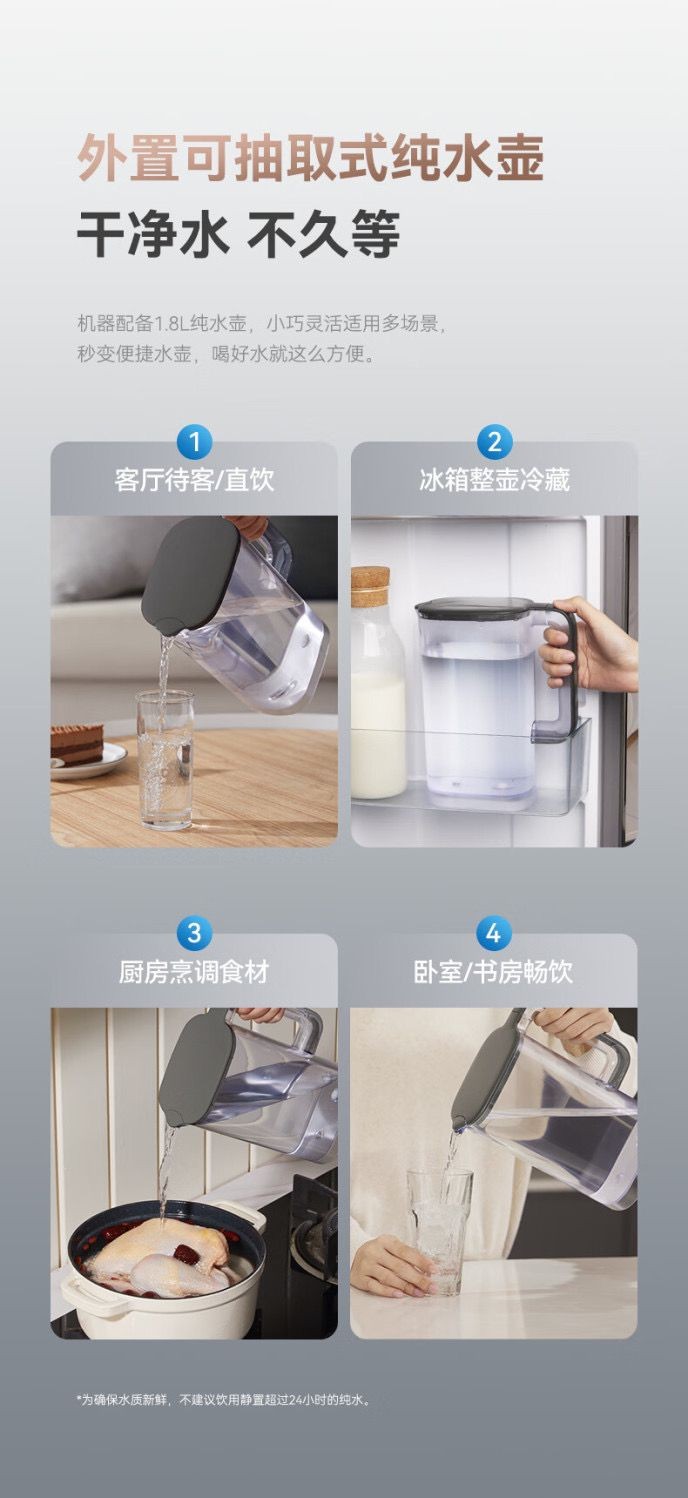 外置可抽取式纯水壶
干净水 不久等

机器配备1.8L纯水壶，小巧灵活适用多场景，秒变便捷水壶，喝好水就这么方便。

1
客厅待客/直饮

2
冰箱整壶冷藏

3
厨房烹调食材

4
卧室/书房畅饮

*为确保水质新鲜，不建议饮用静置超过24小时的纯水。